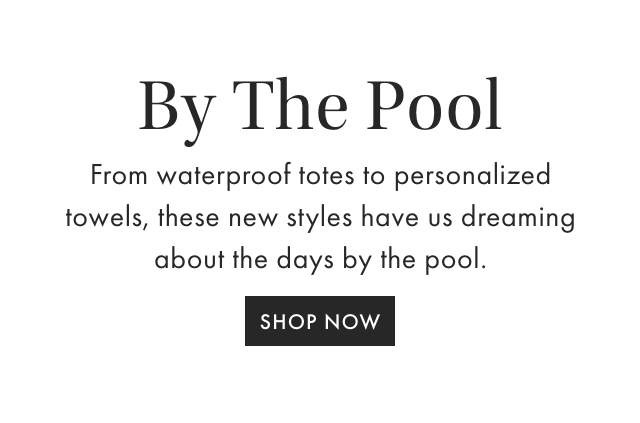 By The Pool

From waterproof totes to personalized towels, these new styles have us dreaming about the days by the pool.

SHOP NOW